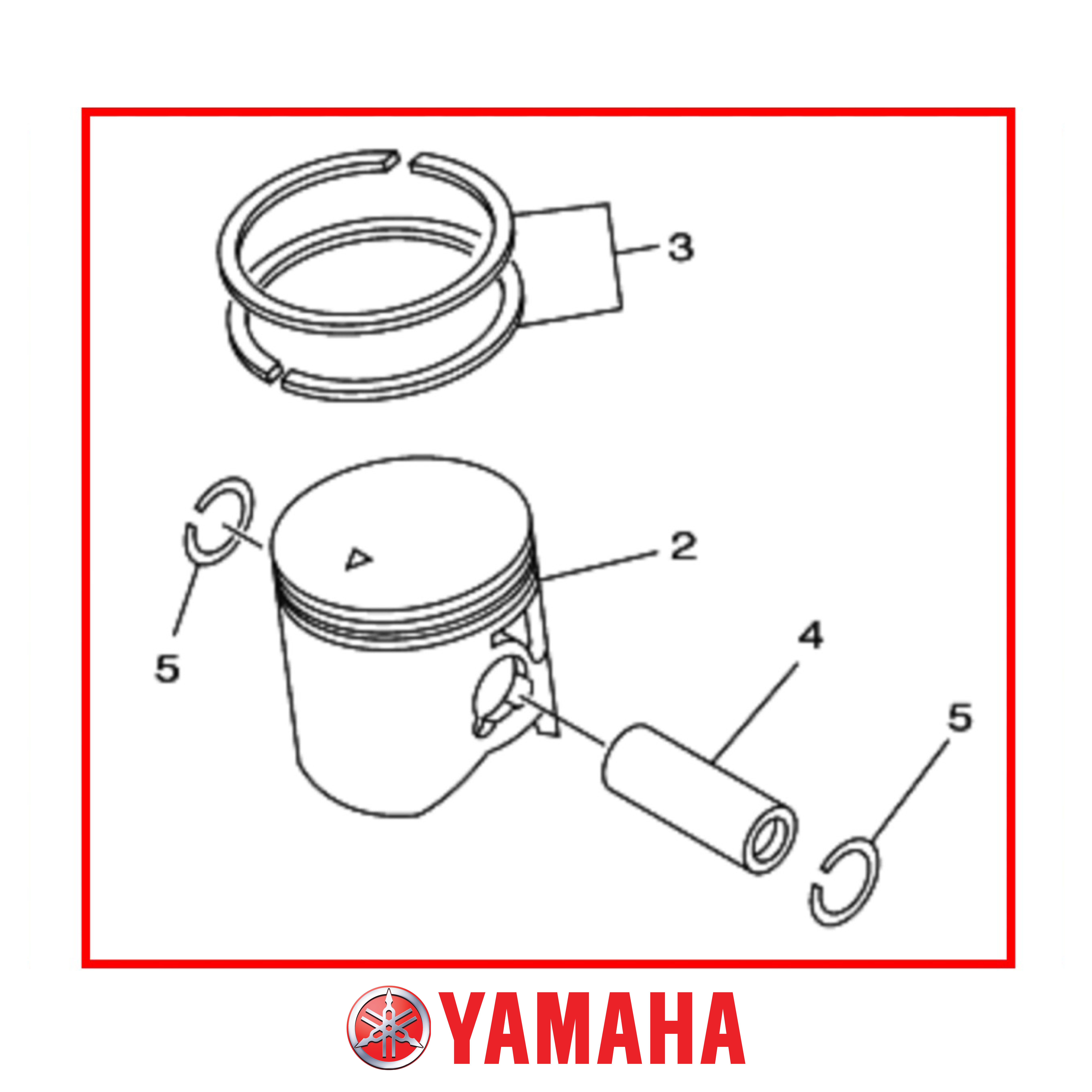 3

2

5

4

5

YAMAHA